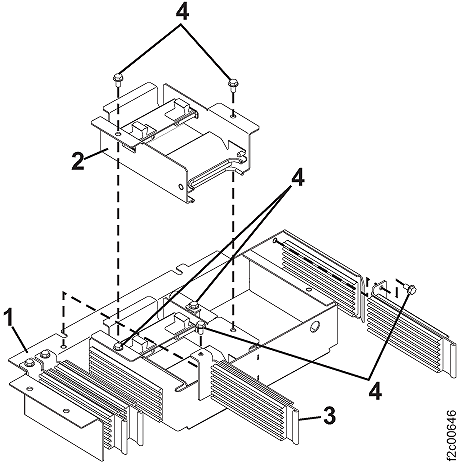 4
2
4
1
4
3
f2c00646