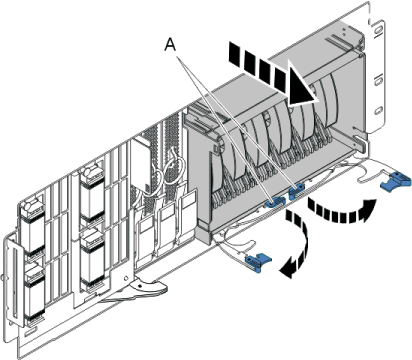 A