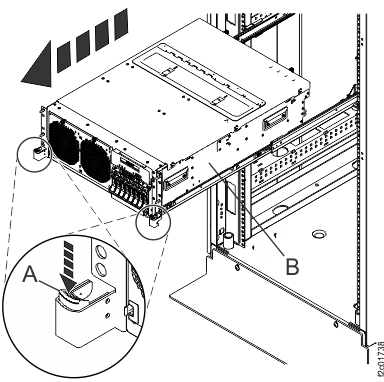 A

B

f2c01738