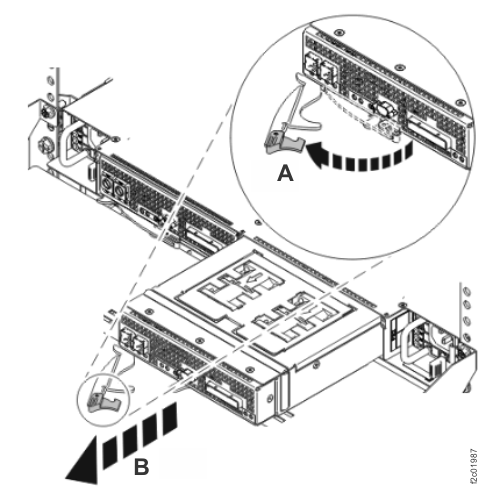 A

B

f2c01987