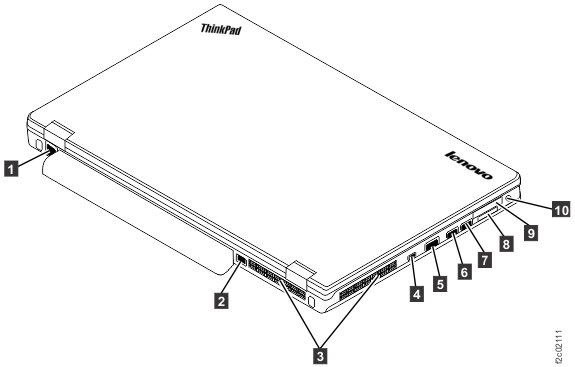 ThinkPad
lenovo
1
2
3
4
5
6
7
8
9
10
t2c02111