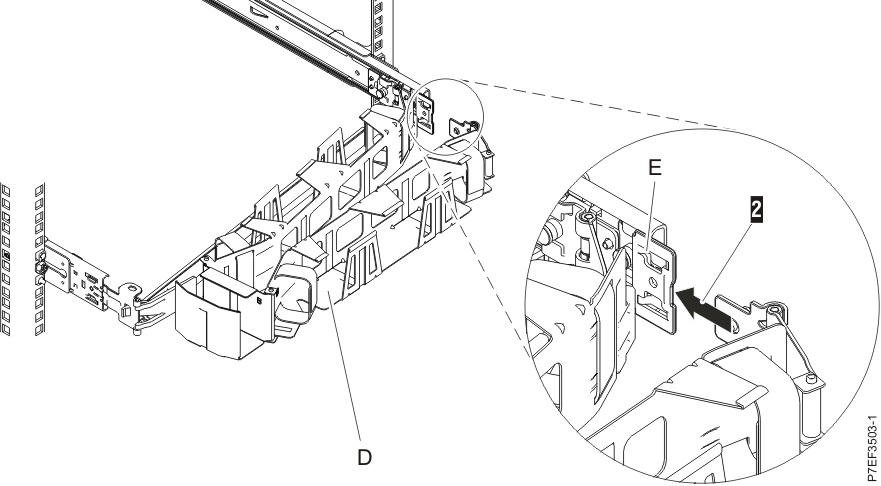 E
2
D
P7EF3503-1