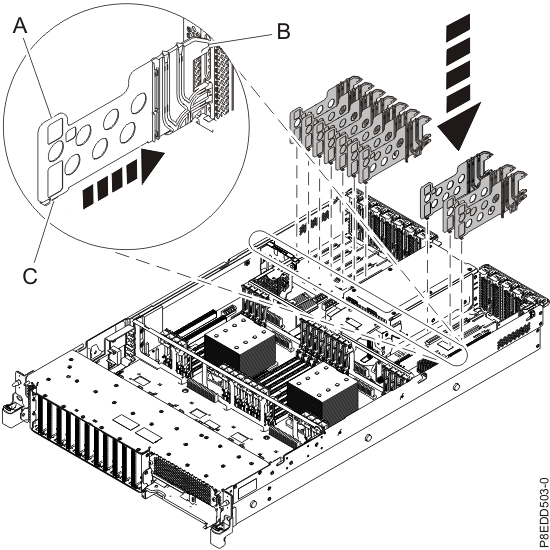 A
B
C
P8EDD503-0