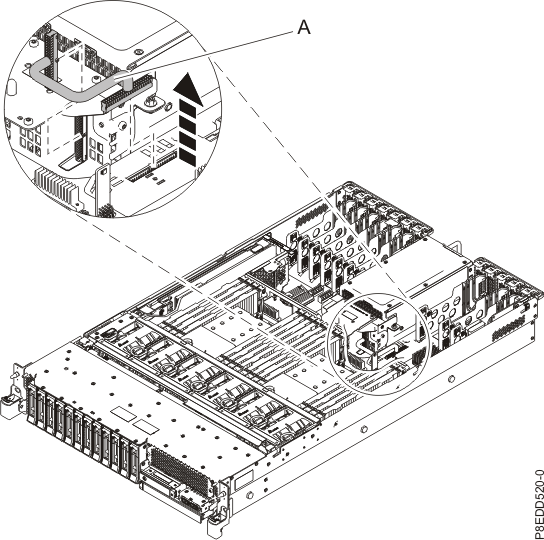 A

P8EDD520-0