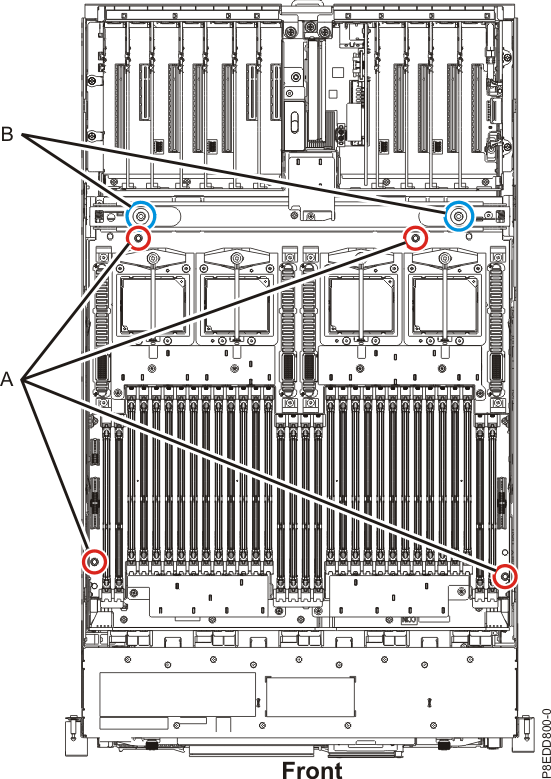 B

A

Front

P8EDD800-0