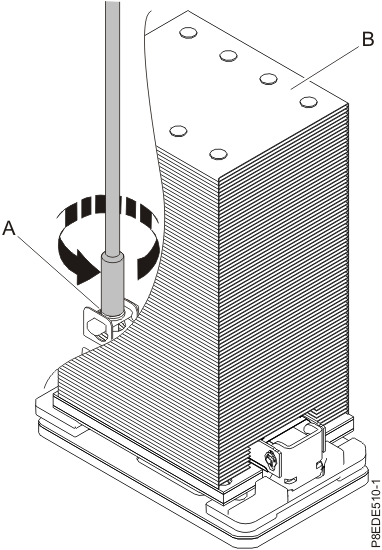 B
A
P8EDE510-1