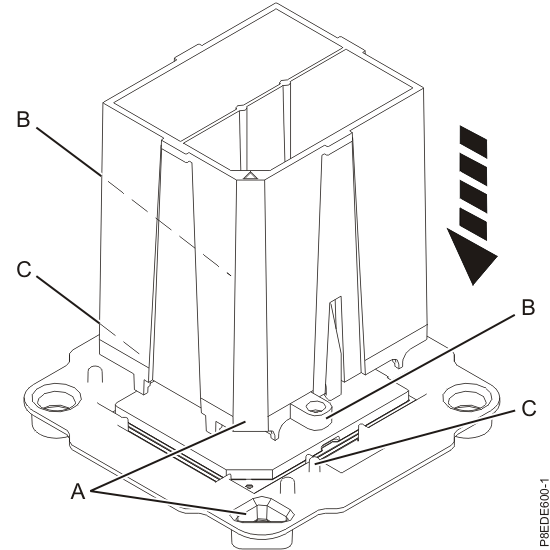 B
C
B
C
A
P8EDE600-1