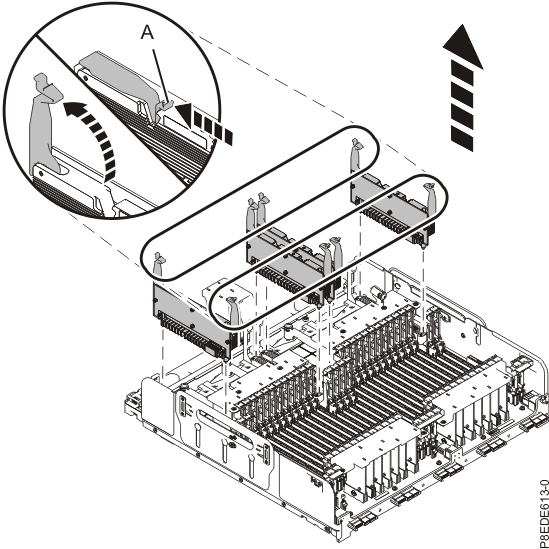 A

P8EDE613-0