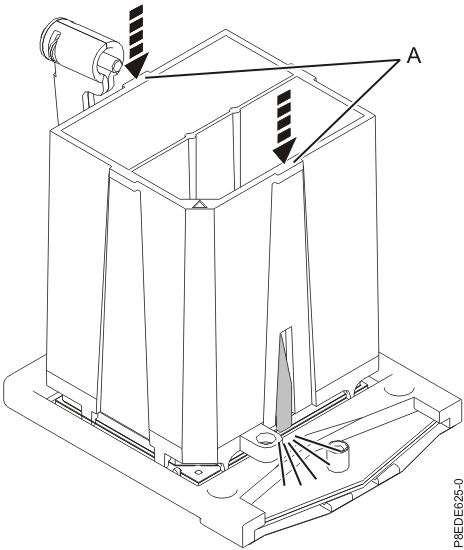 A

P8EDE625-0