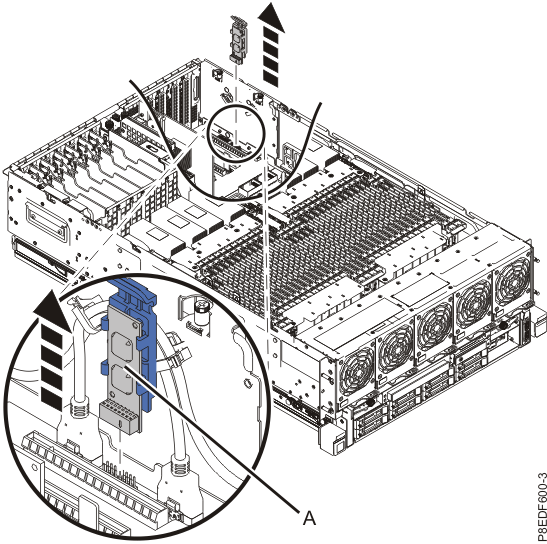 A

P8EDF600-3