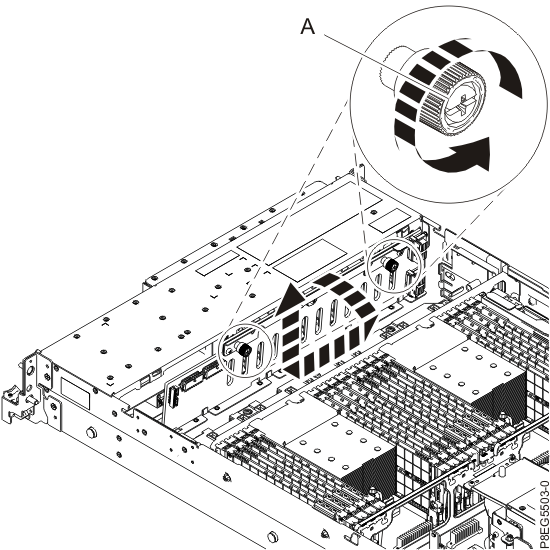 A

P8EG5503-0