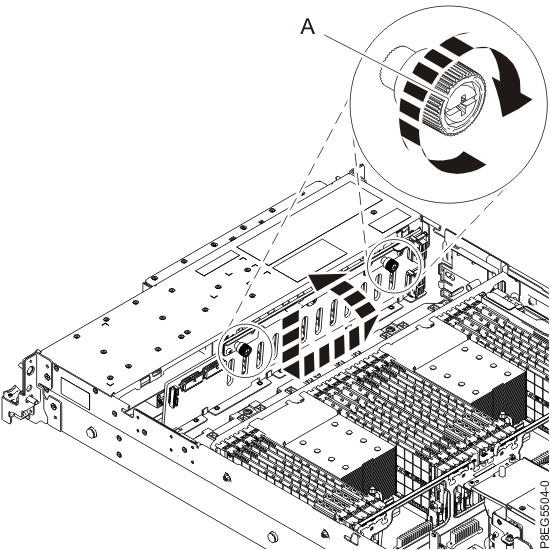 A

P8EG5504-0