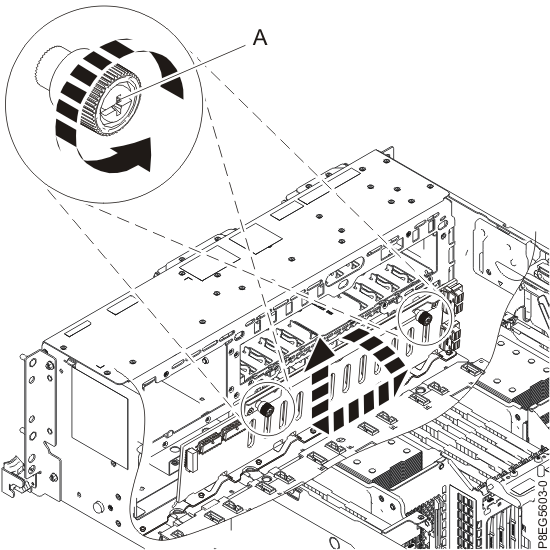 A

P8EG5603-0