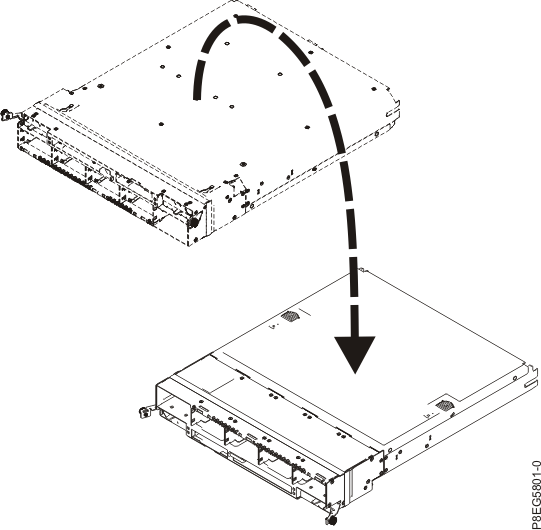 P8EG5801-0