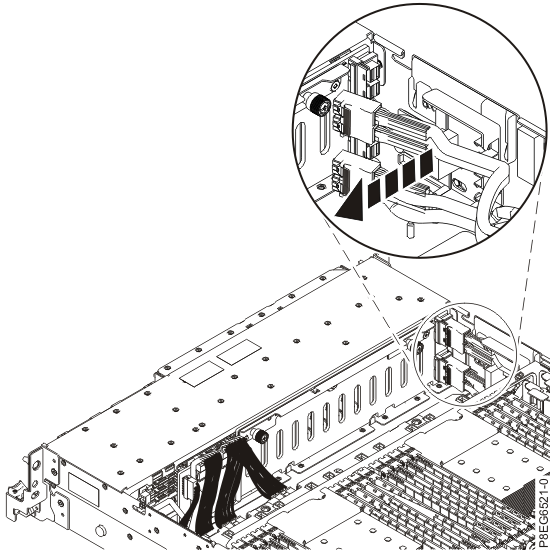 P8EG6521-0