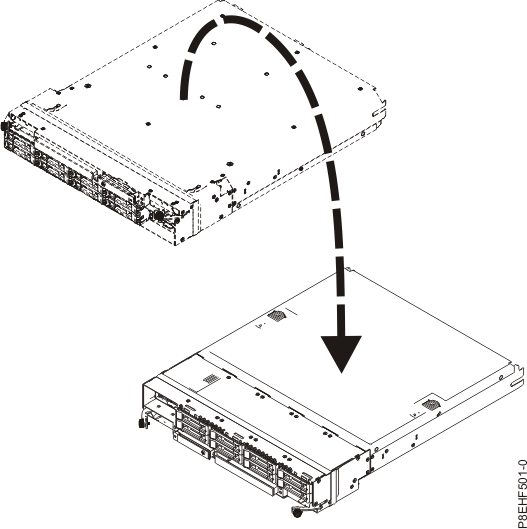 P8EHF501-0