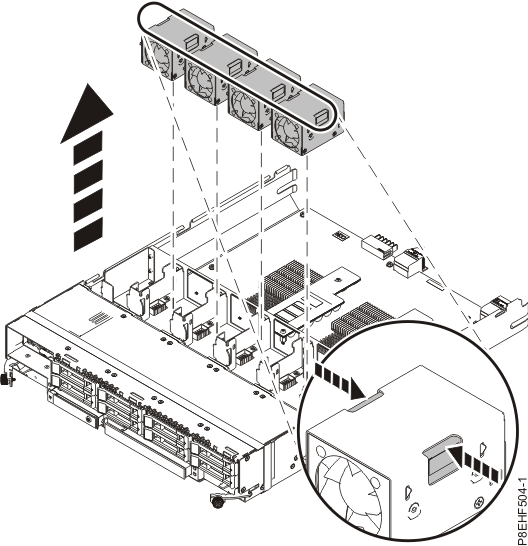 P8EHF504-1