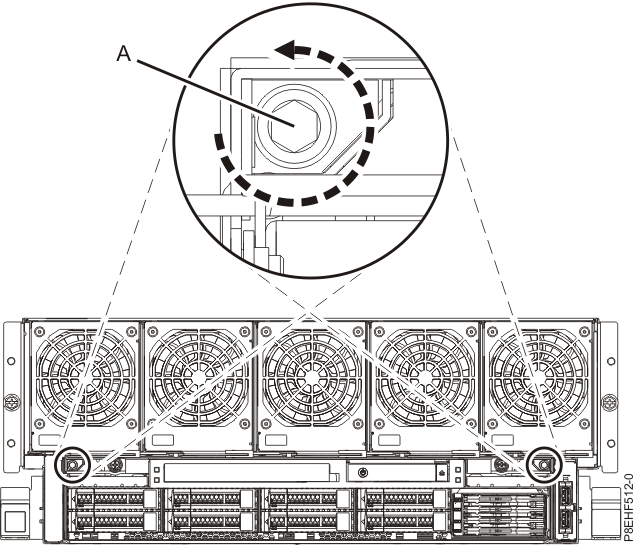 A

P8EHF512-0