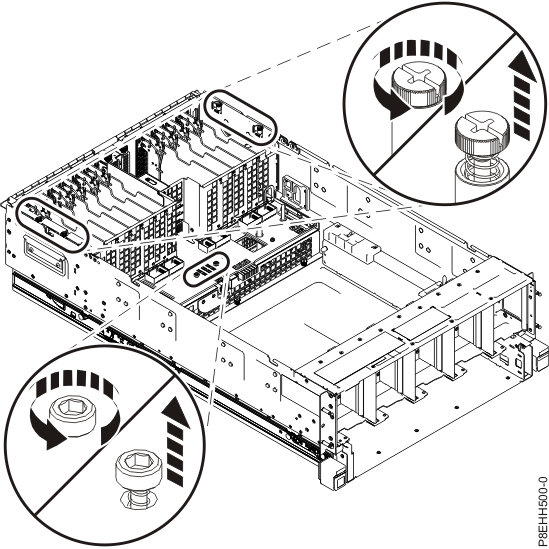 P8EHH500-0