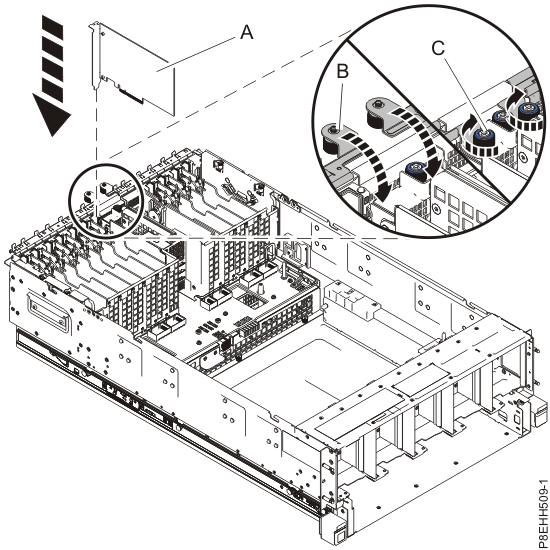 A
B
C
P8EHH509-1