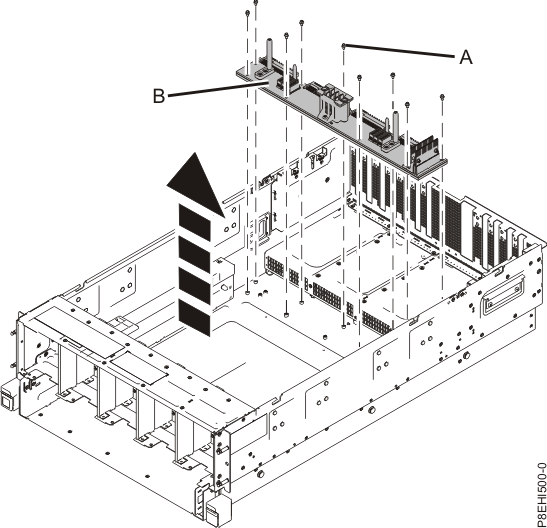 A

B

P8EHI500-0