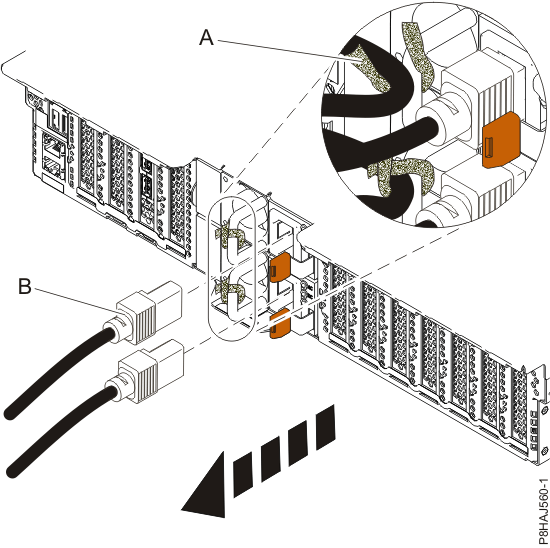 A

B

P8HAJ560-1