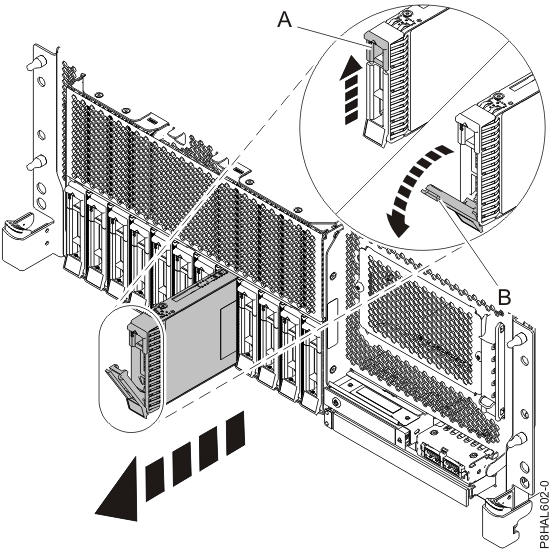 A

B

P8HAL602-0