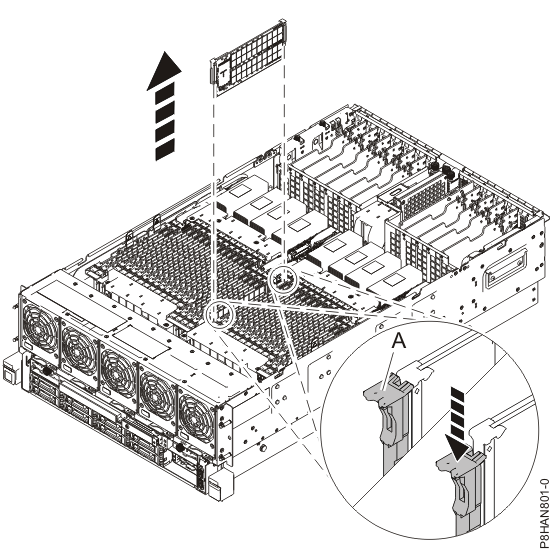 A

P8HAN801-0